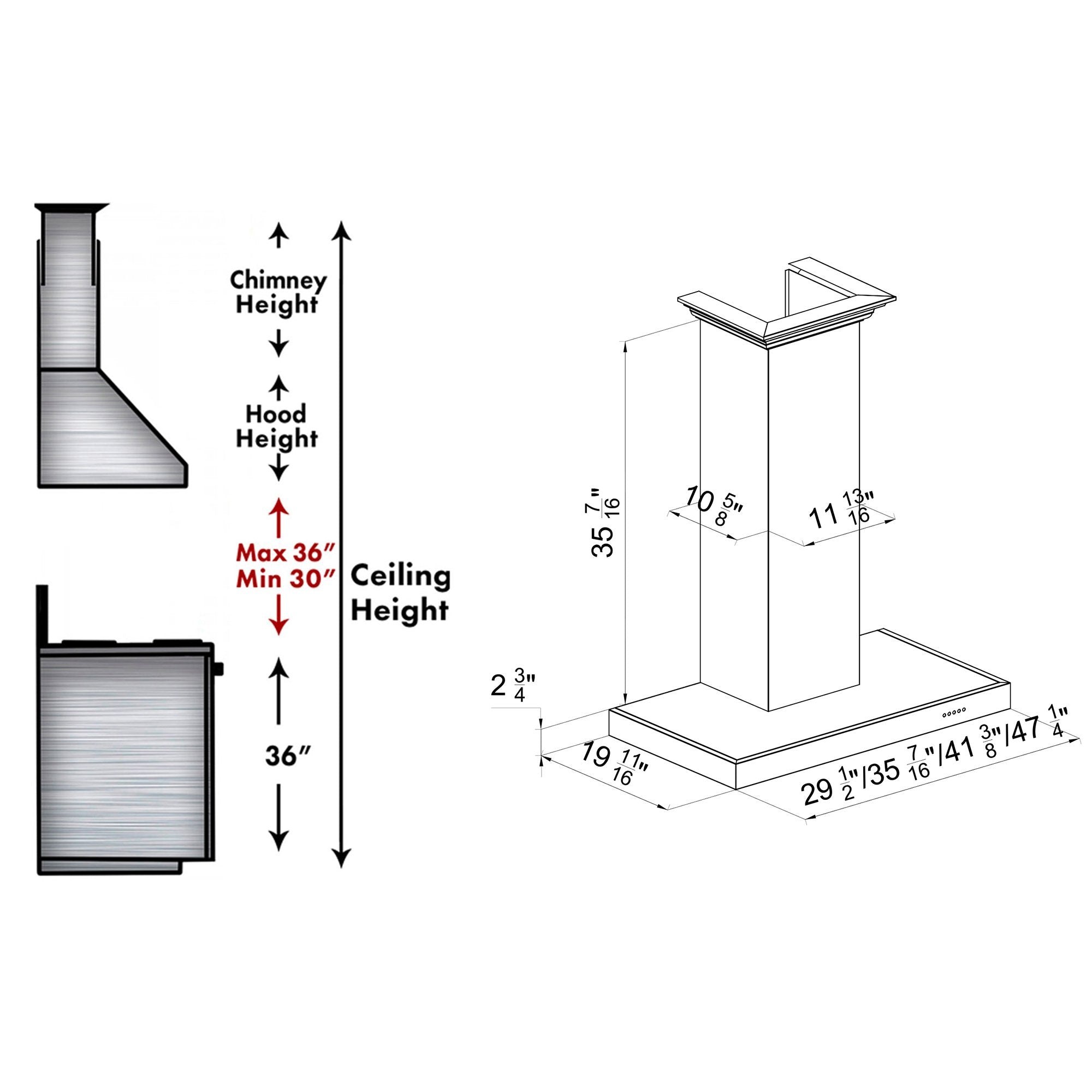 Chimney Height

Hood Height

Max 36″
Min 30″

Ceiling Height

36″

$35\frac{7}{16}$"

$10\frac{5}{8}$"

$11\frac{13}{16}$"

$2\frac{3}{4}$"

$19\frac{11}{16}$"

$29\frac{1}{2}$"/$35\frac{7}{16}$"/$41\frac{3}{8}$"/$47\frac{1}{4}$"