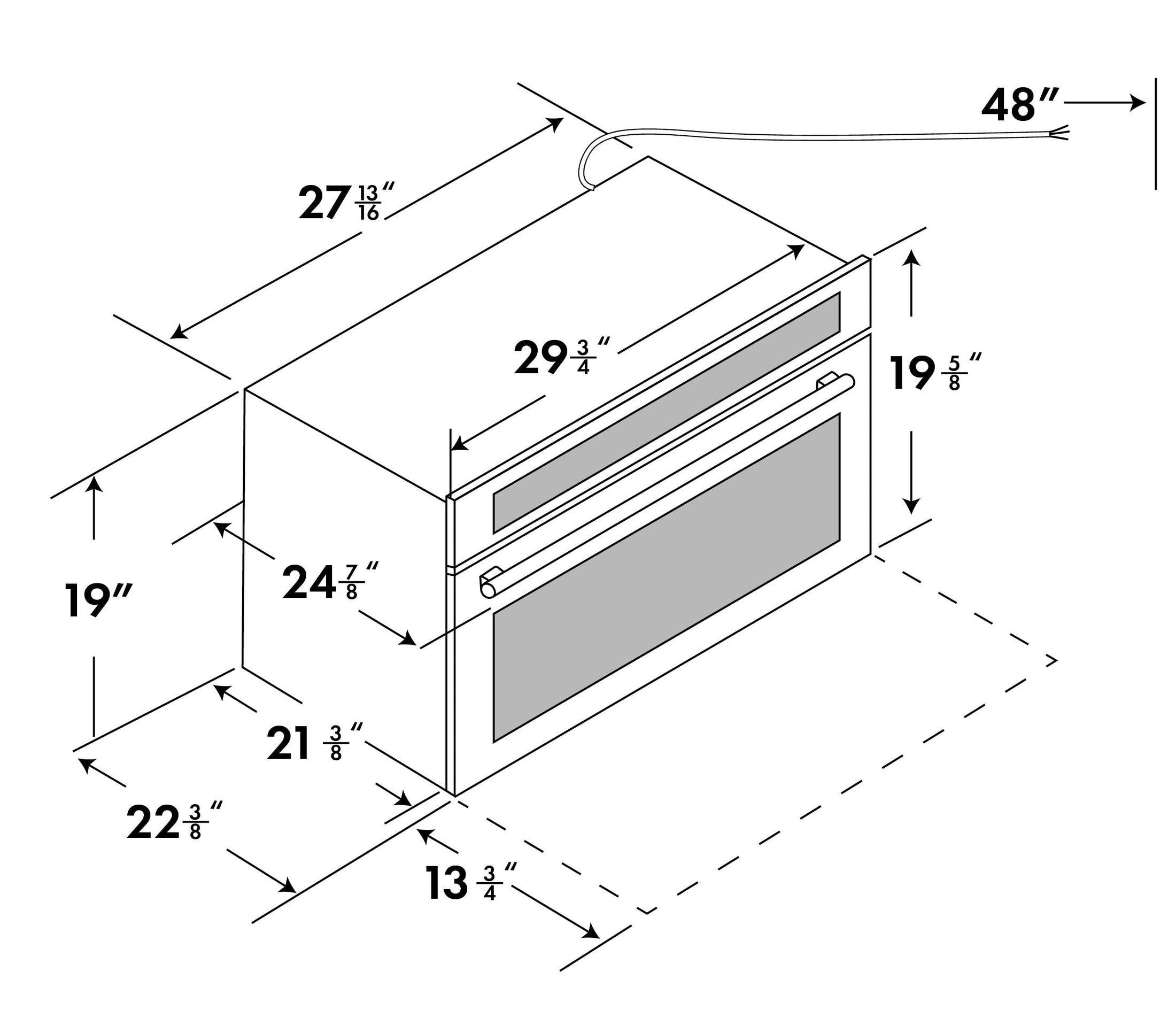 48″

$27\frac{13}{16}$″

$29\frac{3}{4}$″

$19\frac{5}{8}$″

19″

$24\frac{7}{8}$″

$21\frac{3}{8}$″

$22\frac{3}{8}$″

$13\frac{3}{4}$″