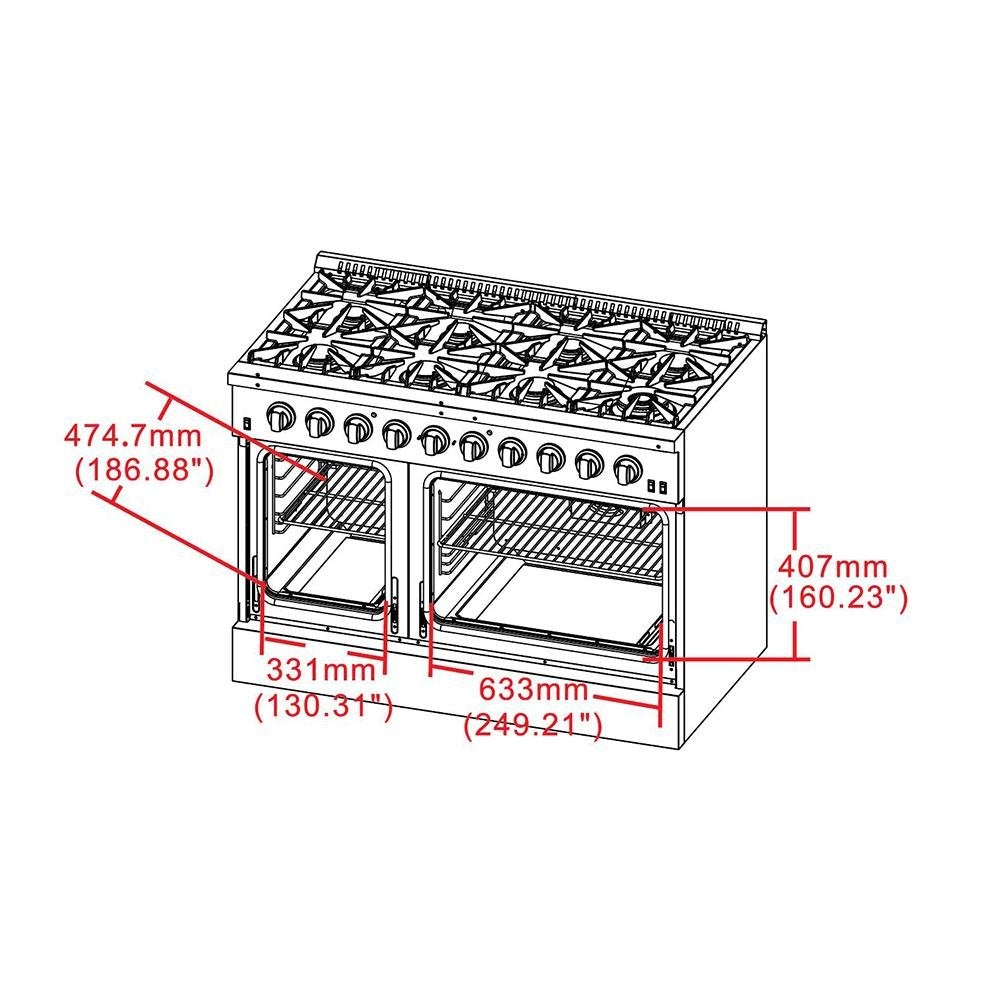 474.7mm
(186.88")

407mm
(160.23")

331mm
(130.31")

633mm
(249.21")